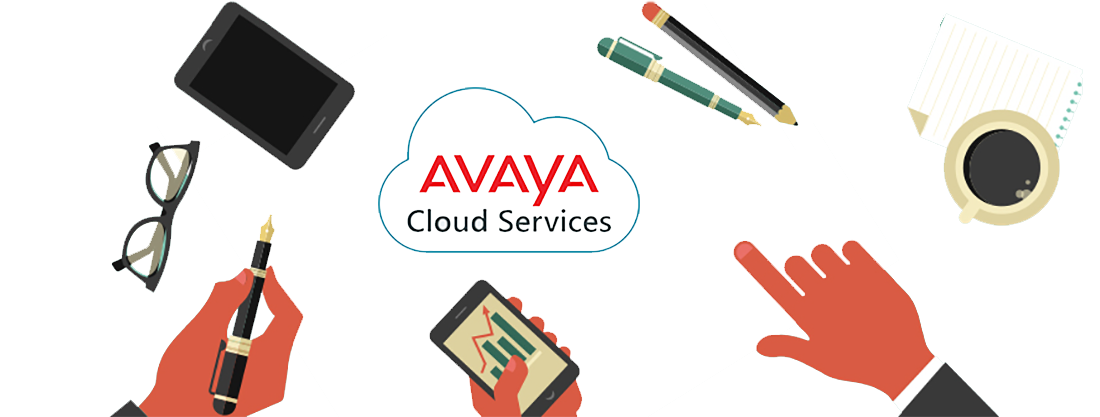 AVAYA
Cloud Services